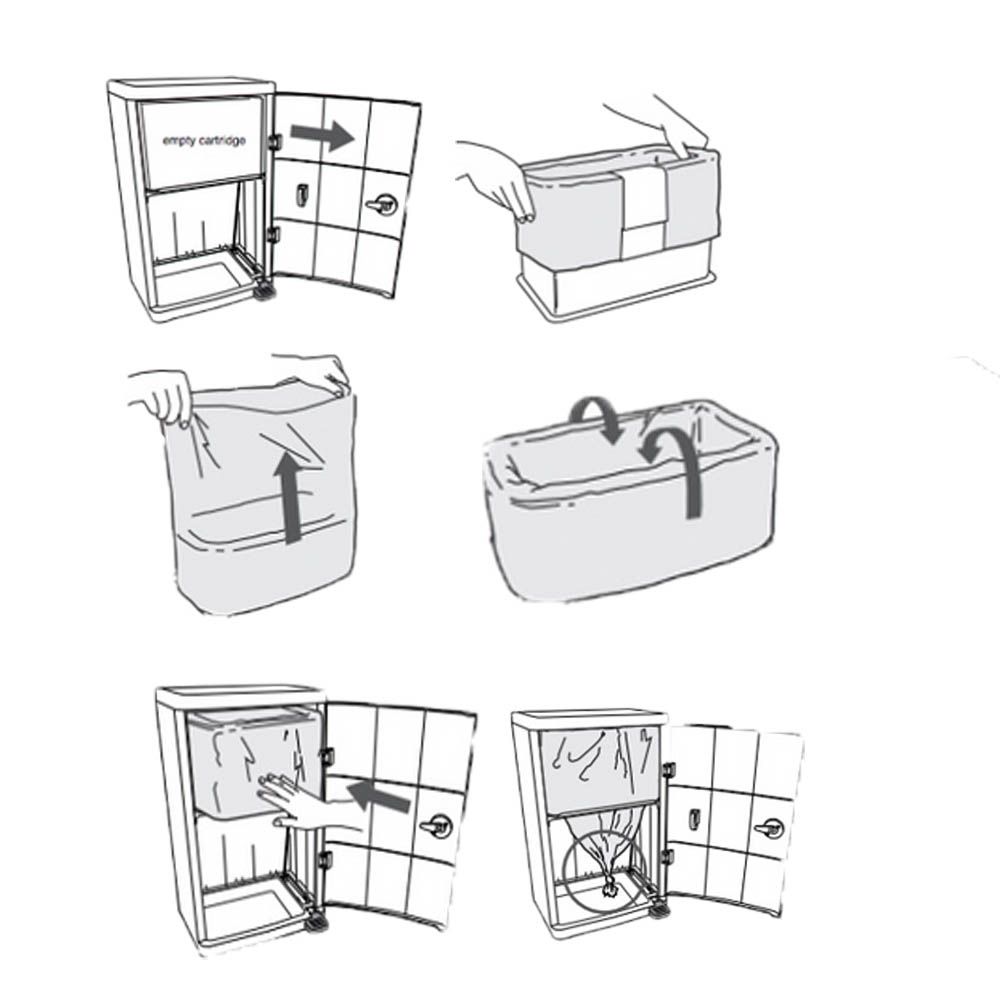 empty cartridge