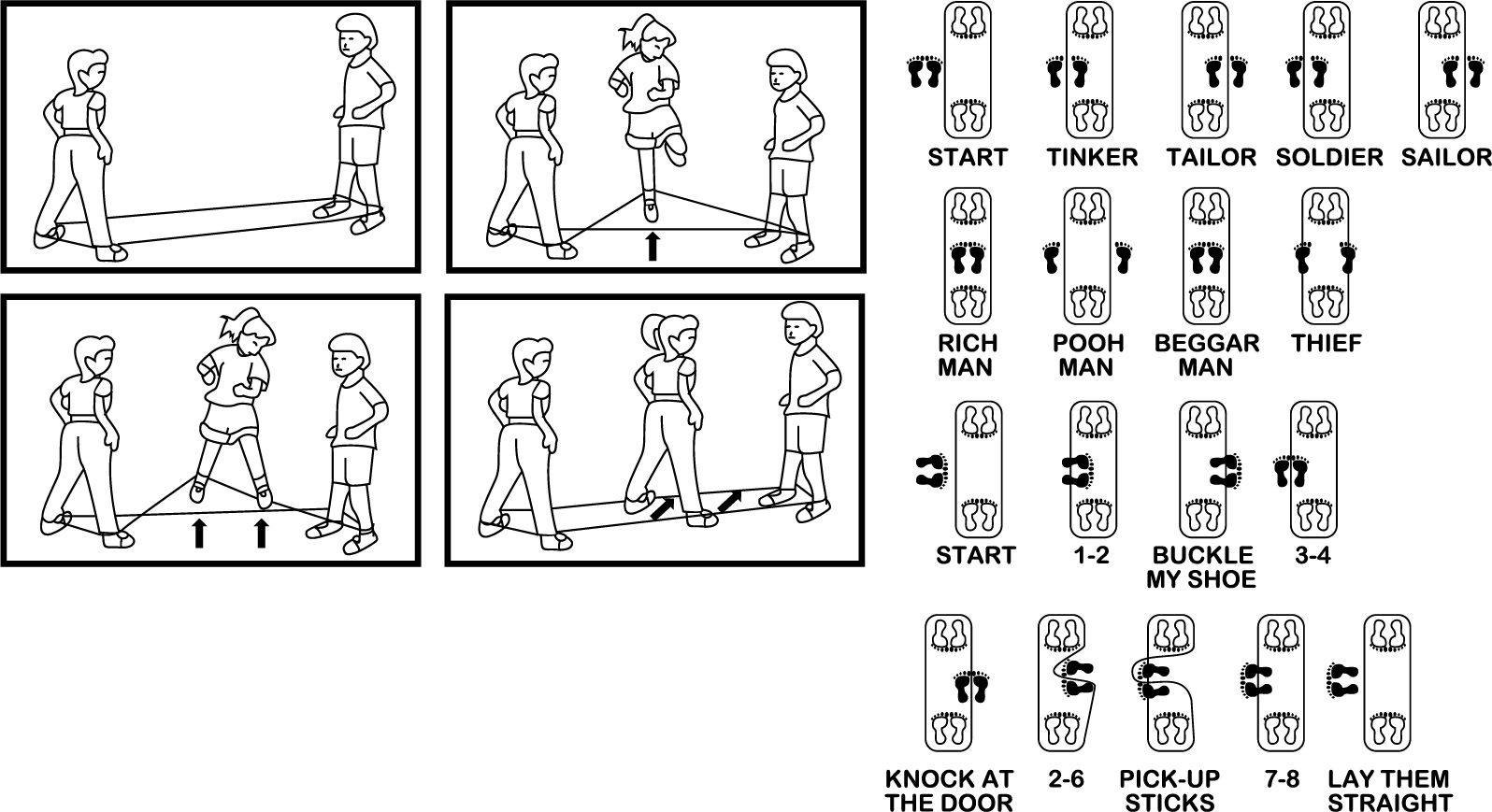 START TINKER TAILOR SOLDIER SAILOR

RICH MAN POOH MAN BEGGAR MAN THIEF

START 1-2 BUCKLE MY SHOE 3-4

KNOCK AT THE DOOR 2-6 PICK-UP STICKS 7-8 LAY THEM STRAIGHT